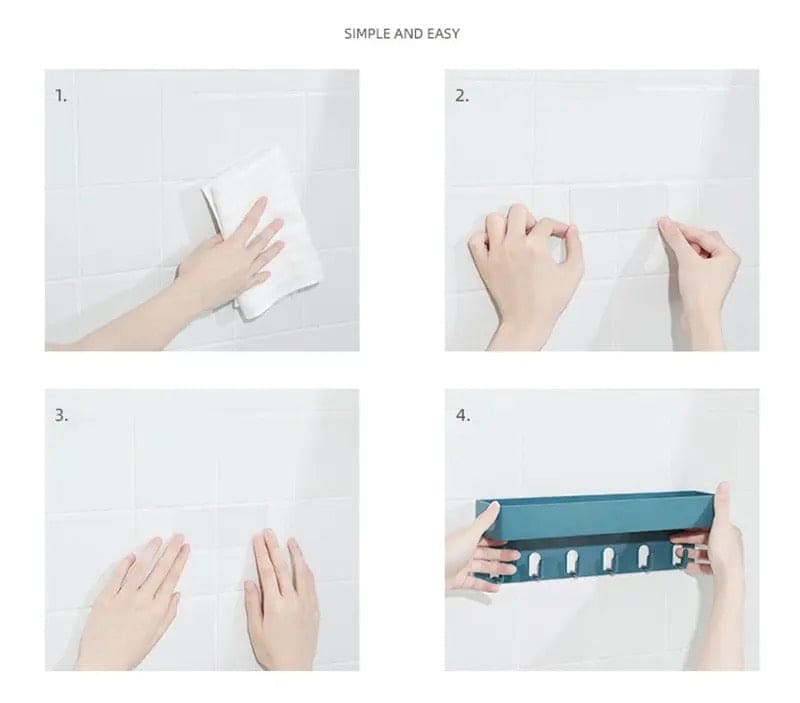 SIMPLE AND EASY

1.

2.

3.

4.