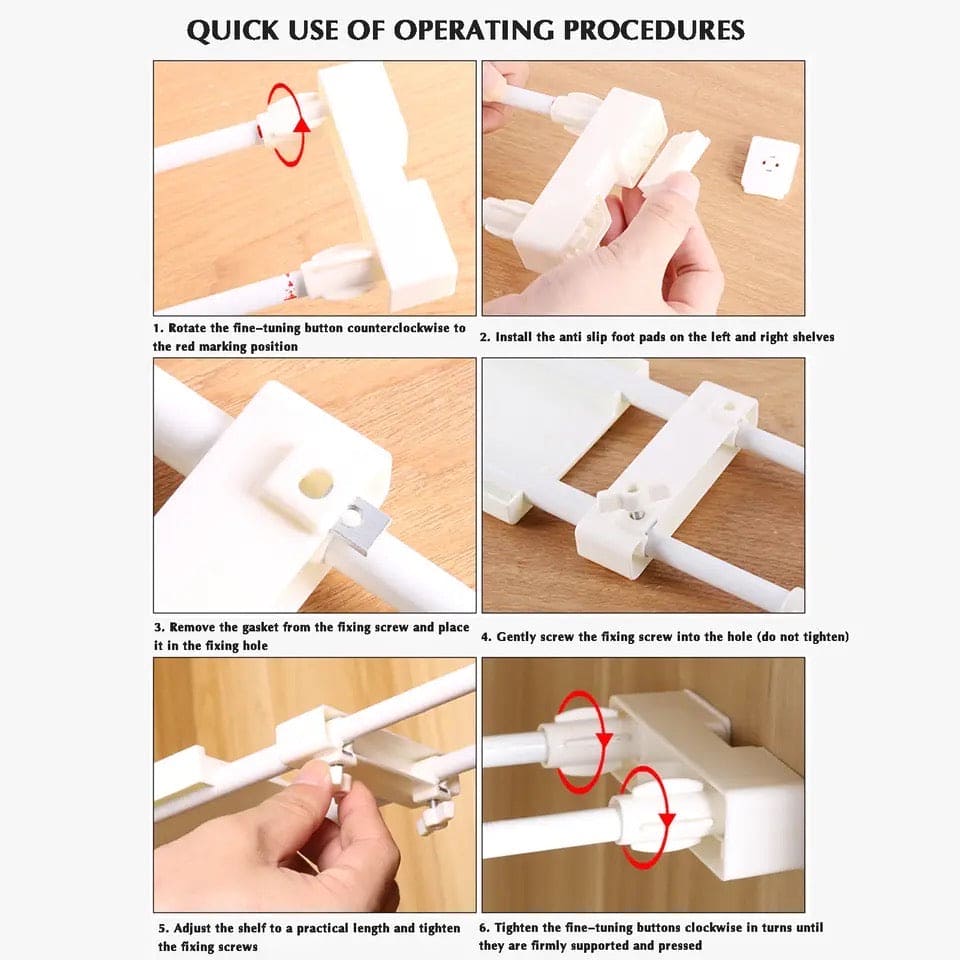 QUICK USE OF OPERATING PROCEDURES

1. Rotate the fine–tuning button counterclockwise to the red marking position

2. Install the anti slip foot pads on the left and right shelves

3. Remove the gasket from the fixing screw and place it in the fixing hole

4. Gently screw the fixing screw into the hole (do not tighten)

5. Adjust the shelf to a practical length and tighten the fixing screws

6. Tighten the fine–tuning buttons clockwise in turns until they are firmly supported and pressed