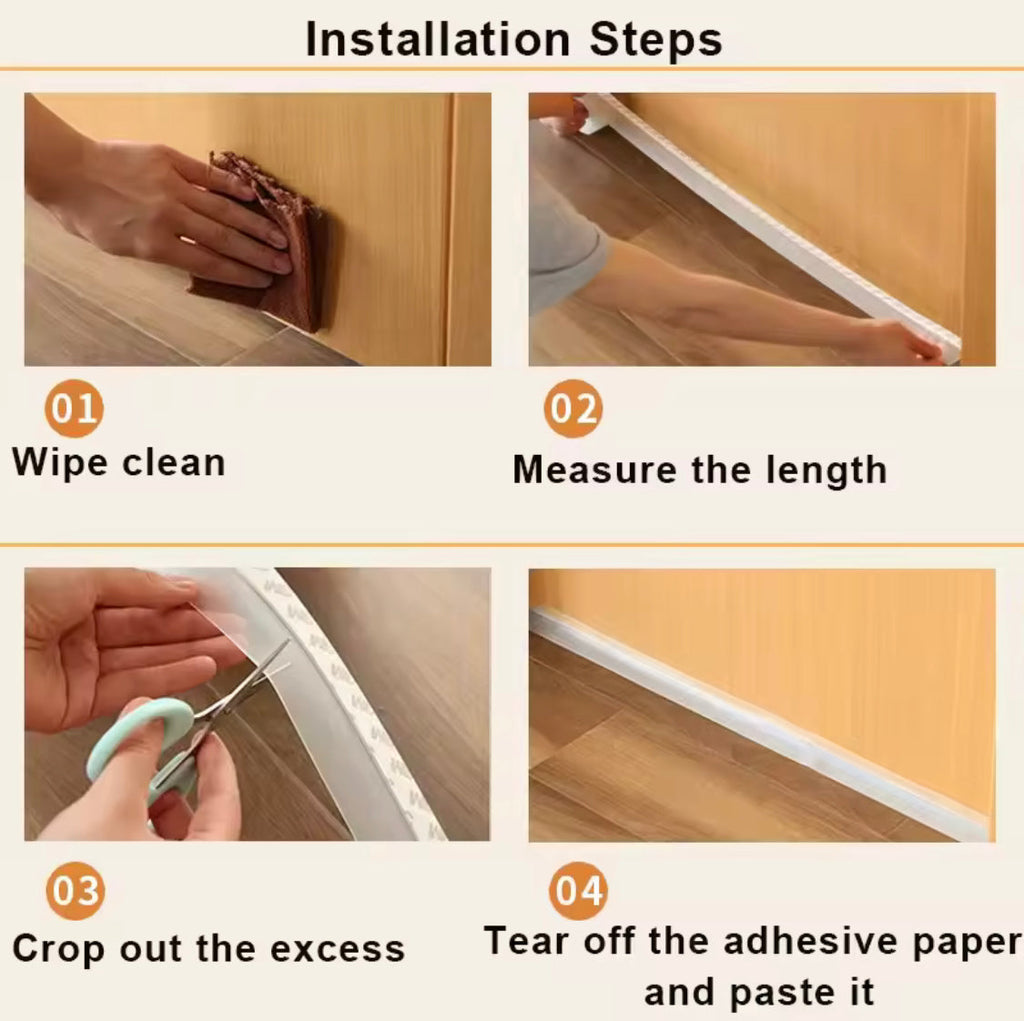 Installation Steps

01
Wipe clean

02
Measure the length

03
Crop out the excess

04
Tear off the adhesive paper and paste it