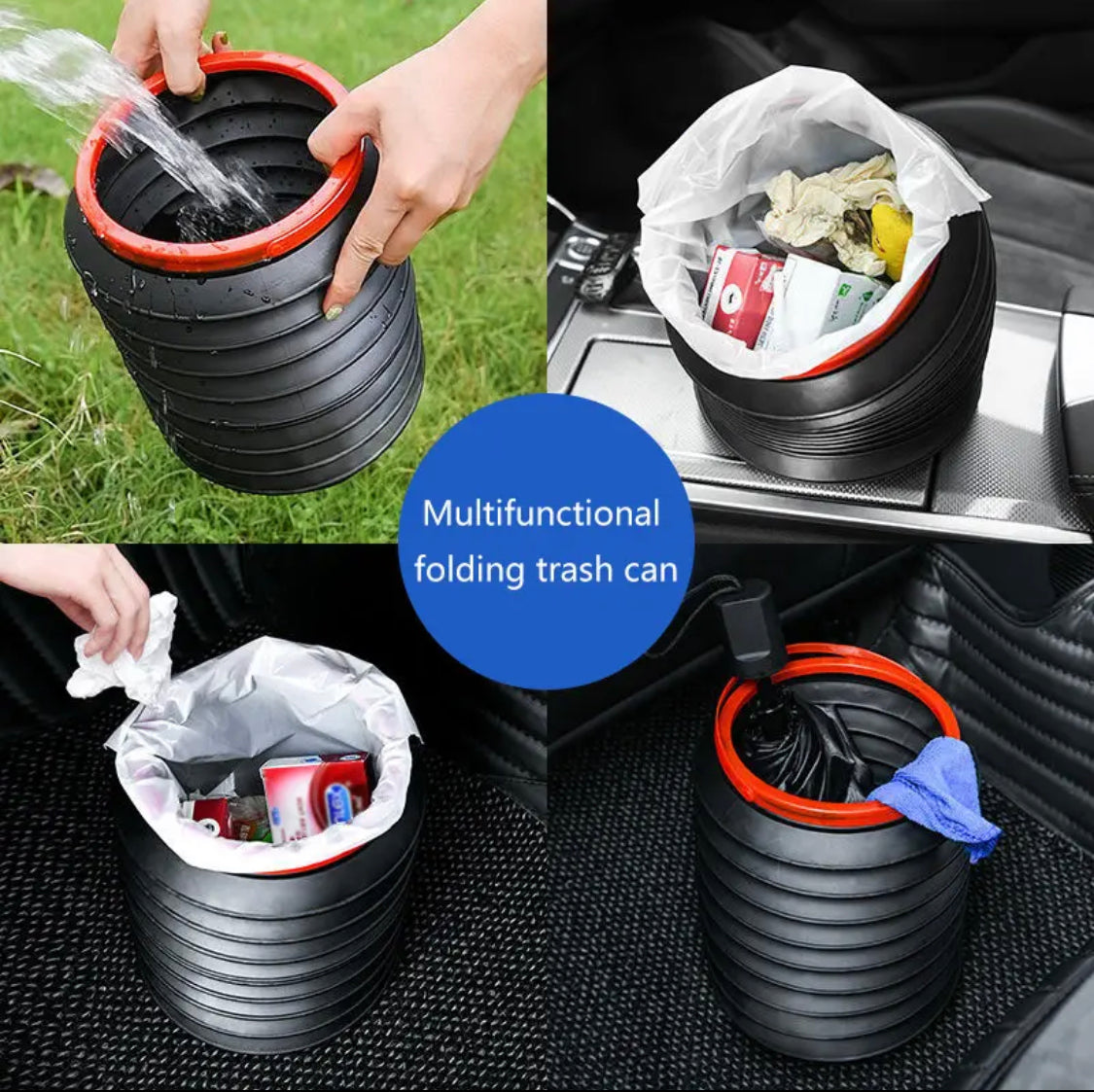 Multifunctional folding trash can