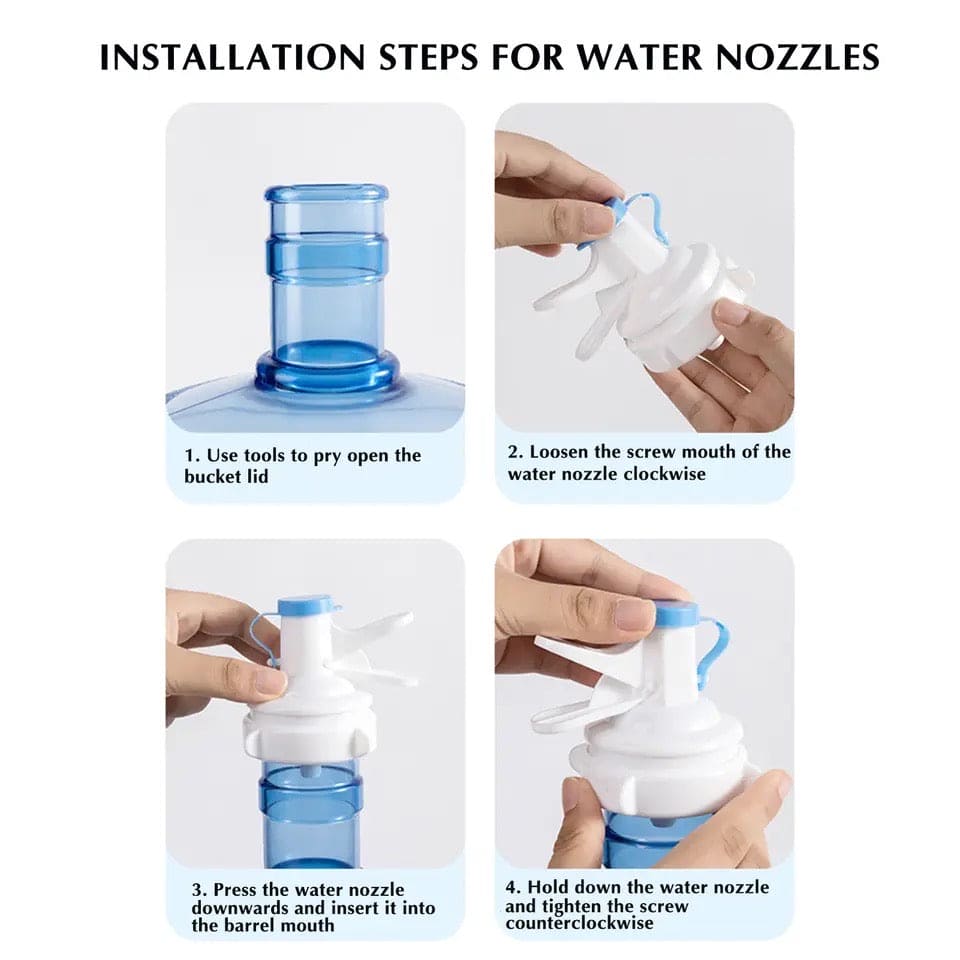 INSTALLATION STEPS FOR WATER NOZZLES

1. Use tools to pry open the bucket lid

2. Loosen the screw mouth of the water nozzle clockwise

3. Press the water nozzle downwards and insert it into the barrel mouth

4. Hold down the water nozzle and tighten the screw counterclockwise