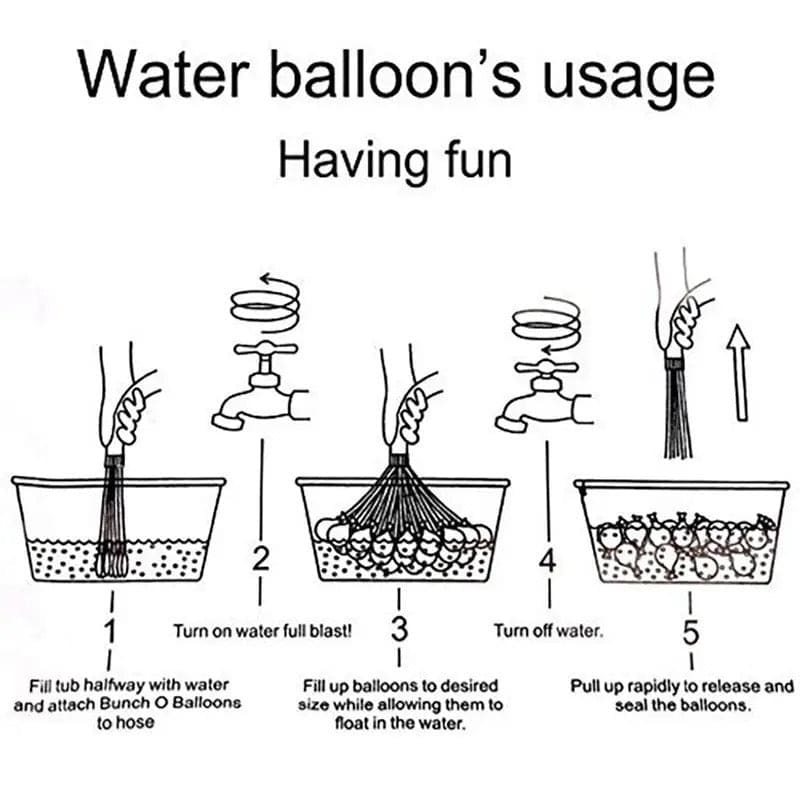 Water balloon's usage

Having fun

1

Fill tub halfway with water and attach Bunch O Balloons to hose

2

Turn on water full blast!

3

Fill up balloons to desired size while allowing them to float in the water.

4

Turn off water.

5

Pull up rapidly to release and seal the balloons.