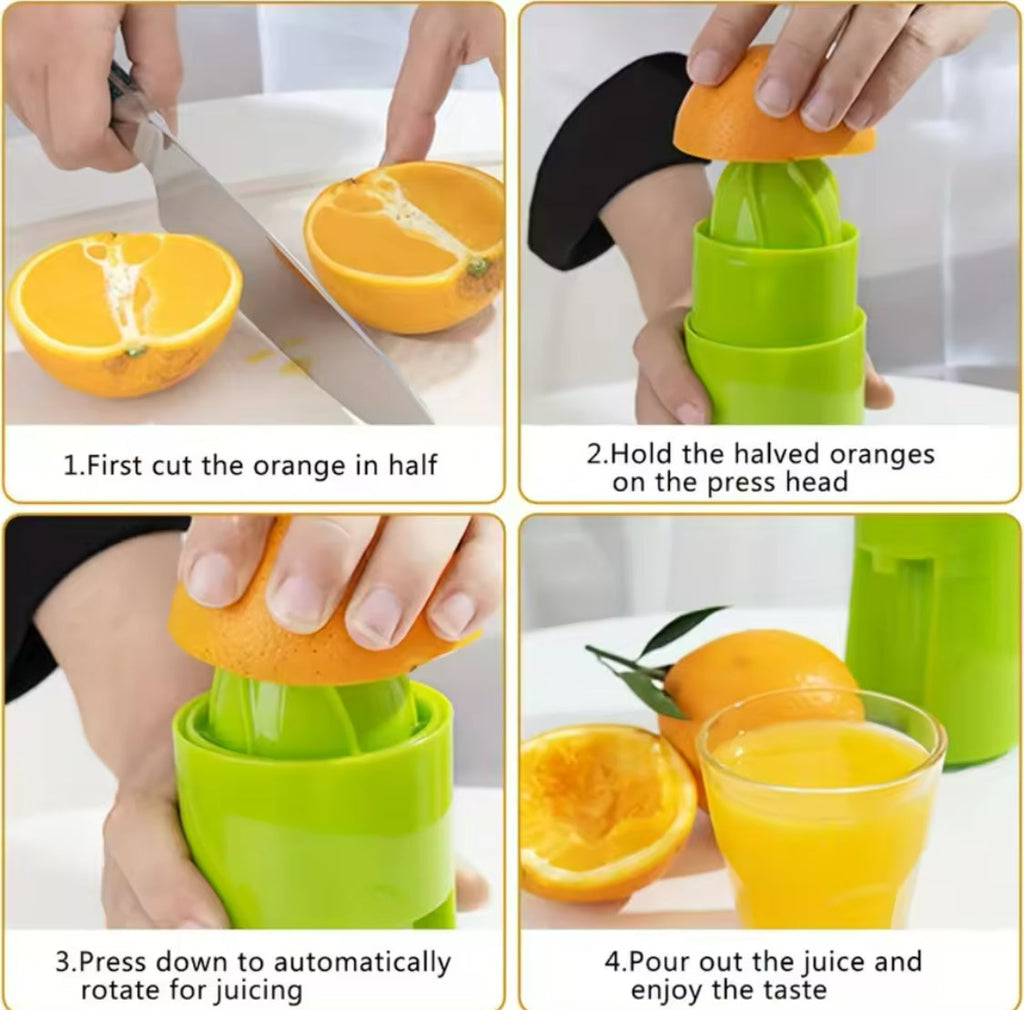 1.First cut the orange in half

2.Hold the halved oranges on the press head

3.Press down to automatically rotate for juicing

4.Pour out the juice and enjoy the taste