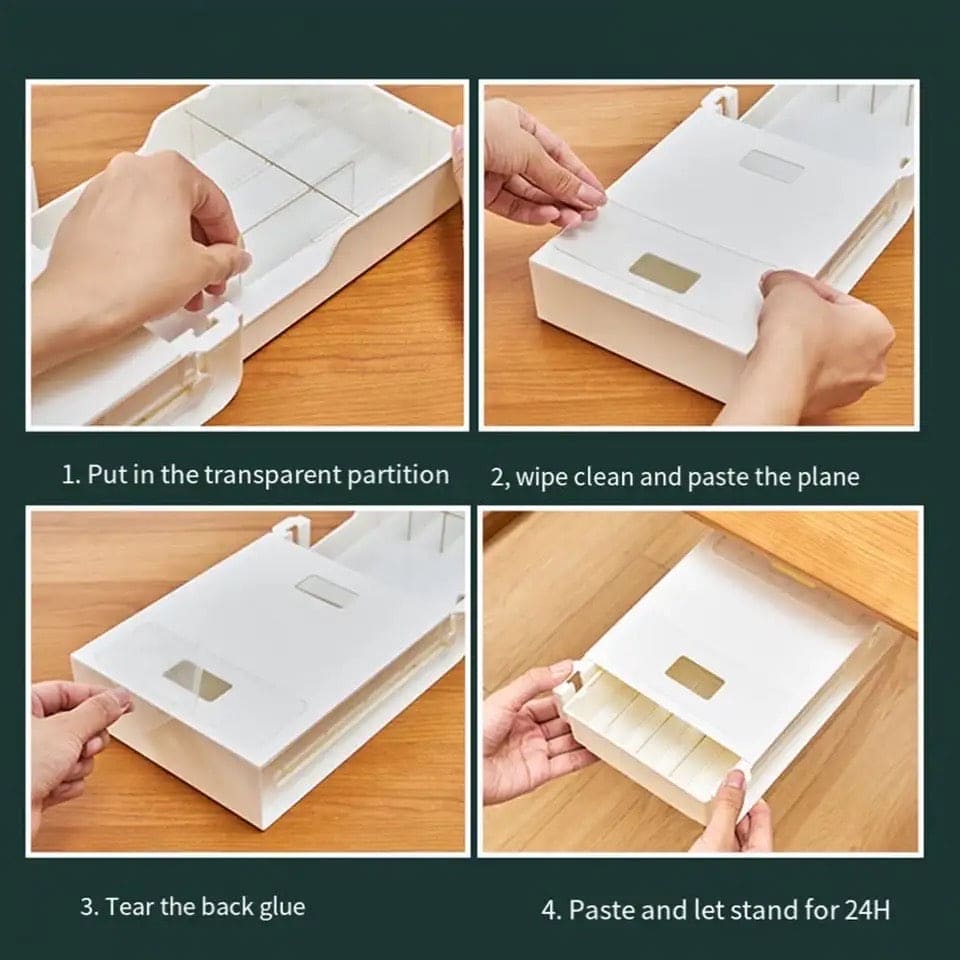 1. Put in the transparent partition

2, wipe clean and paste the plane

3. Tear the back glue

4. Paste and let stand for 24H