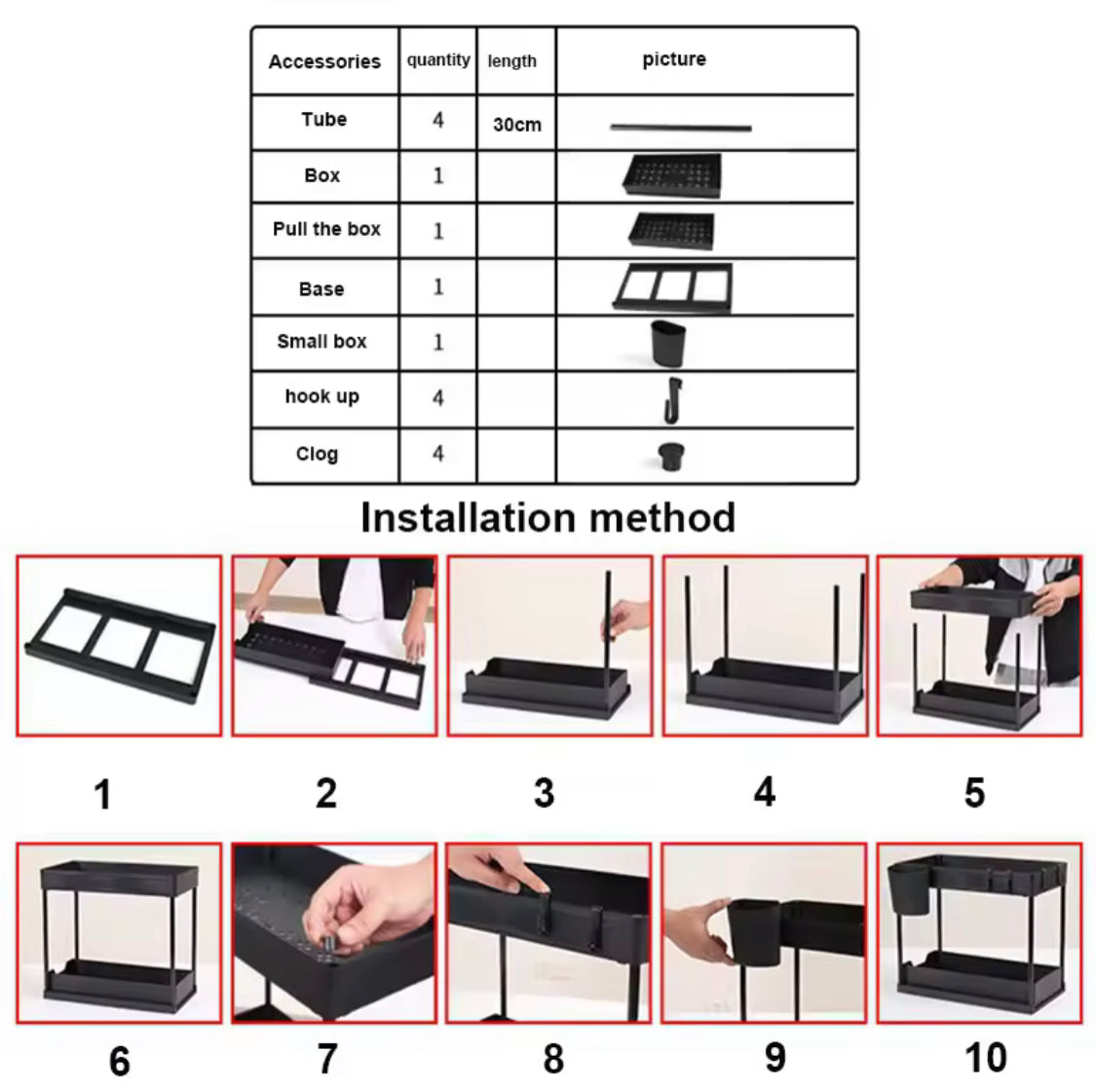 | Accessories | quantity | length | picture |
|---|---|---|---|
| Tube | 4 | 30cm | |
| Box | 1 | | |
| Pull the box | 1 | | |
| Base | 1 | | |
| Small box | 1 | | |
| hook up | 4 | | |
| Clog | 4 | | |

Installation method

1 2 3 4 5

6 7 8 9 10