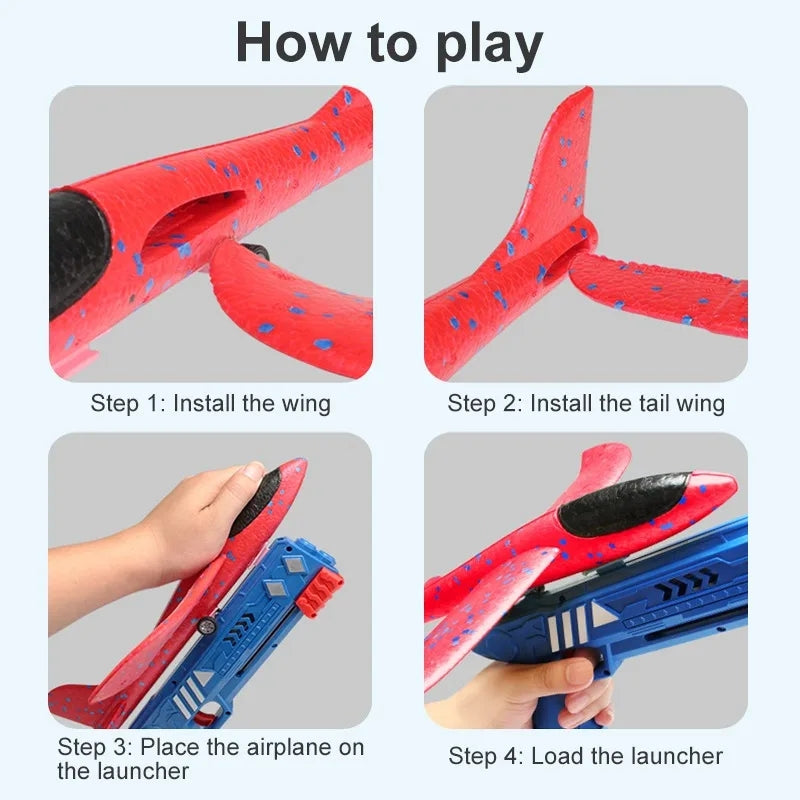 How to play

Step 1: Install the wing

Step 2: Install the tail wing

Step 3: Place the airplane on the launcher

Step 4: Load the launcher