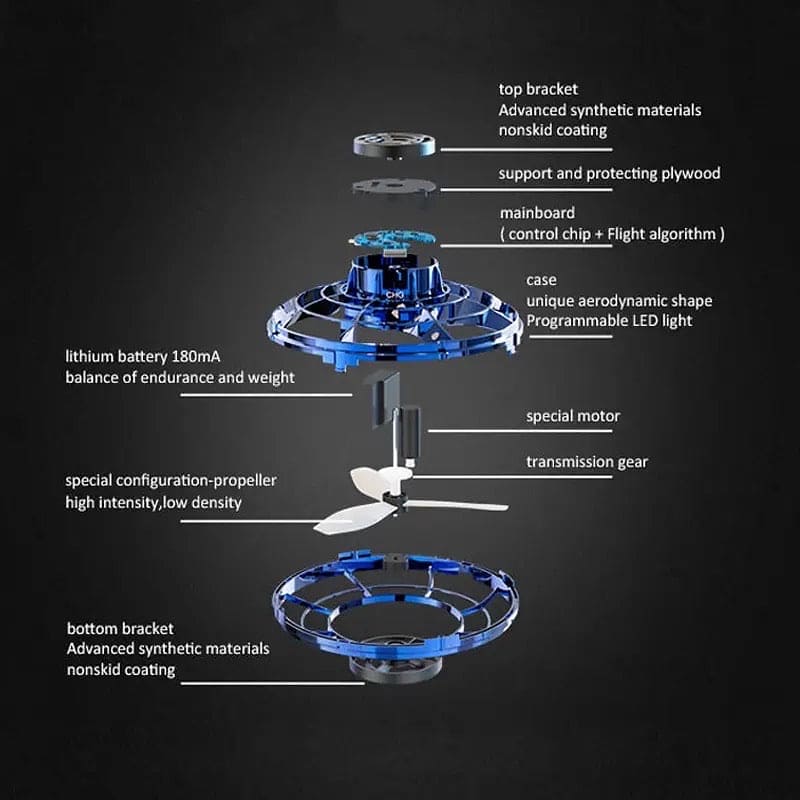 top bracket
Advanced synthetic materials
nonskid coating

support and protecting plywood

mainboard
( control chip + Flight algorithm )

case
unique aerodynamic shape
Programmable LED light

lithium battery 180mA
balance of endurance and weight

special motor

transmission gear

special configuration-propeller
high intensity,low density

bottom bracket
Advanced synthetic materials
nonskid coating