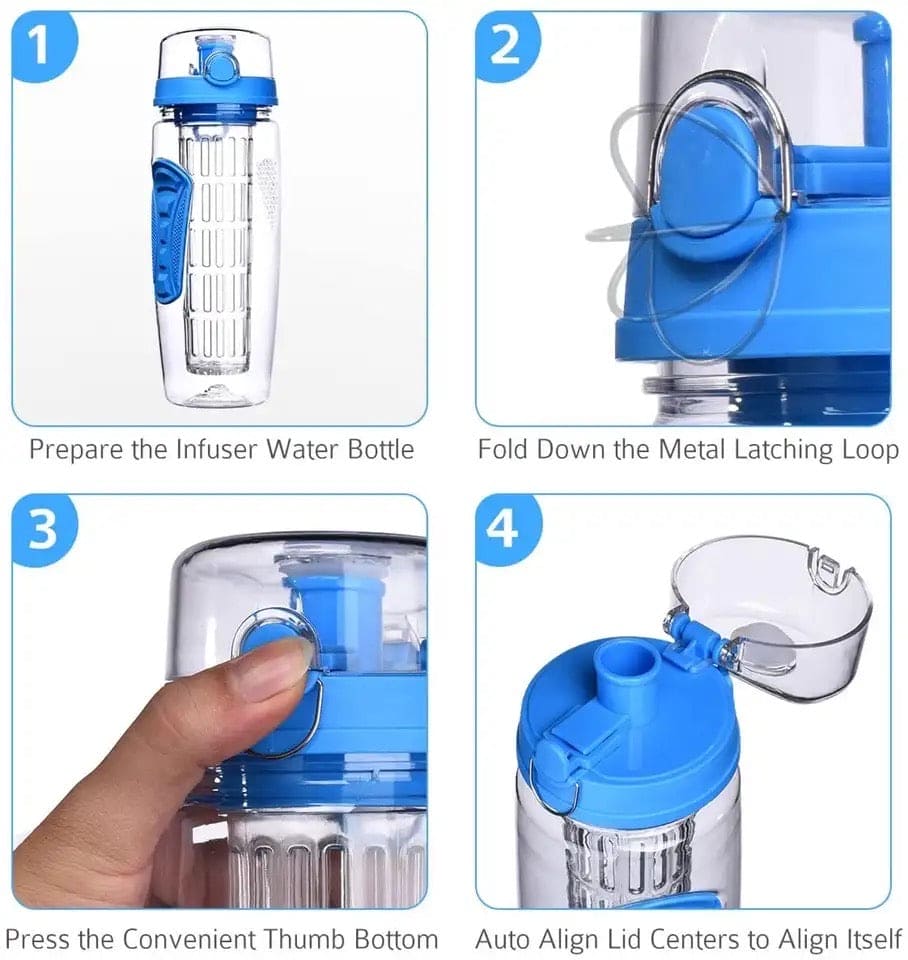 1

Prepare the Infuser Water Bottle

2

Fold Down the Metal Latching Loop

3

Press the Convenient Thumb Bottom

4

Auto Align Lid Centers to Align Itself