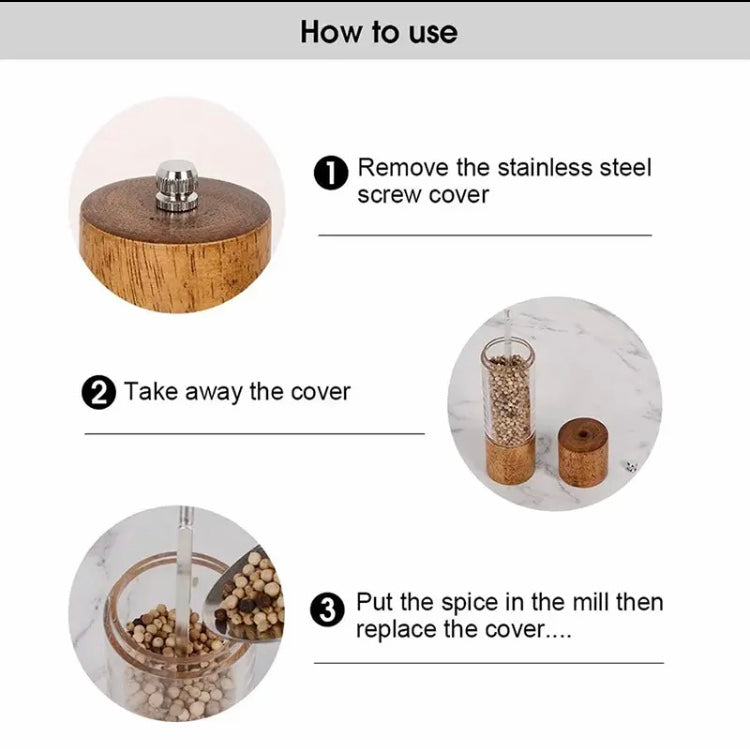 How to use

1 Remove the stainless steel screw cover

2 Take away the cover

3 Put the spice in the mill then replace the cover....