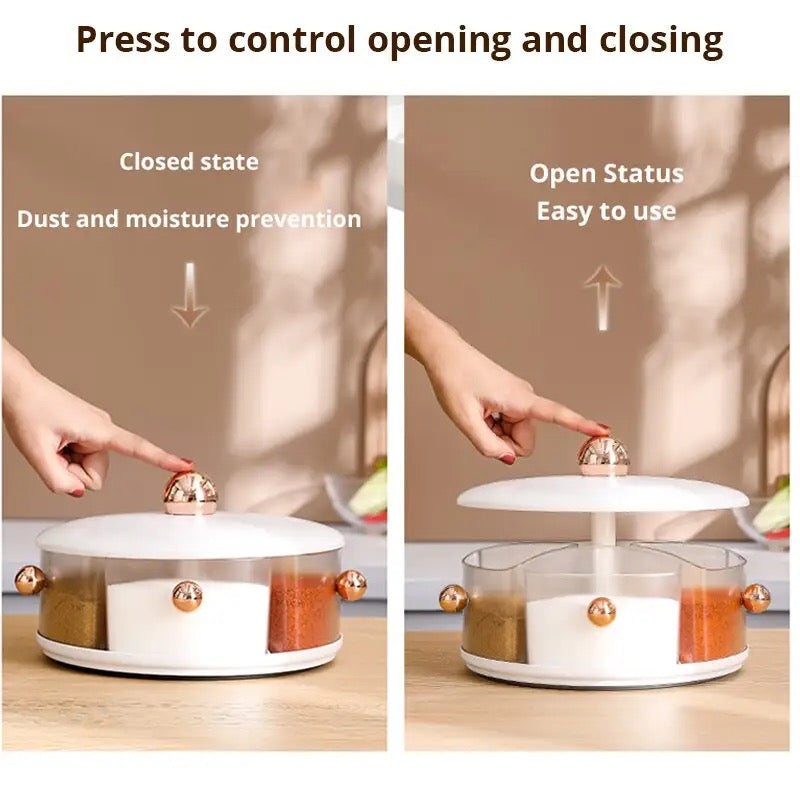 Press to control opening and closing

Closed state

Dust and moisture prevention

Open Status

Easy to use