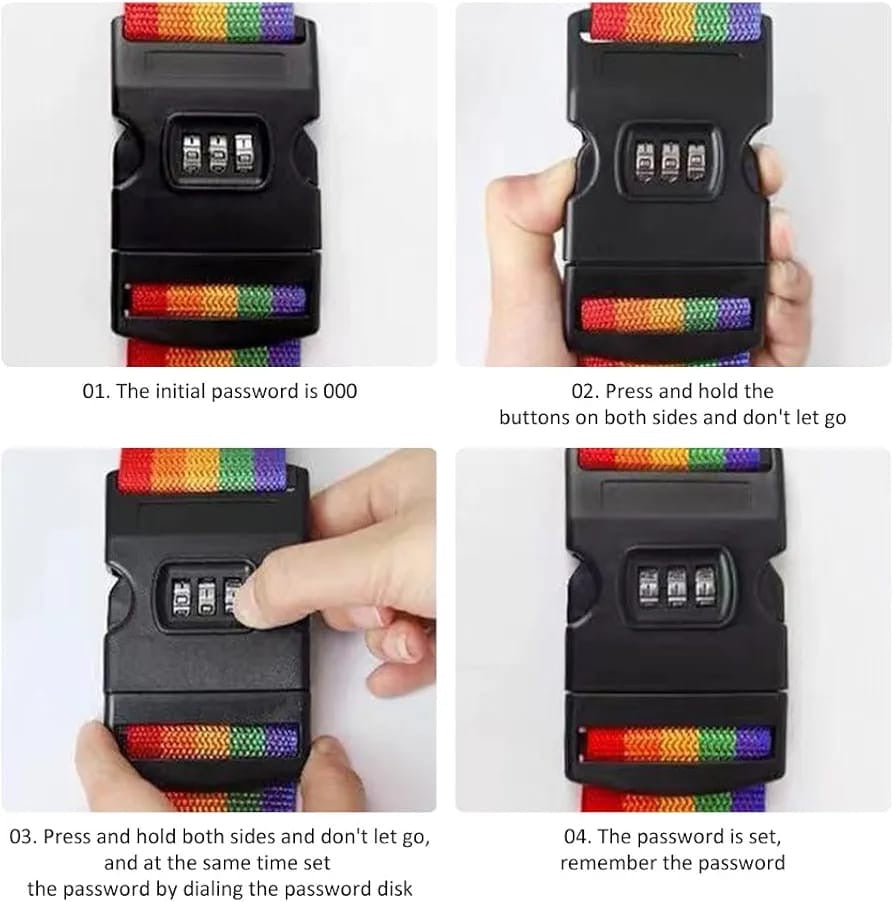 01. The initial password is 000

02. Press and hold the buttons on both sides and don't let go

03. Press and hold both sides and don't let go, and at the same time set the password by dialing the password disk

04. The password is set, remember the password