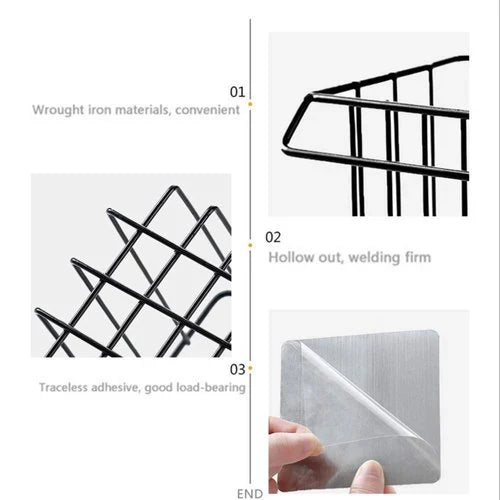 01

Wrought iron materials, convenient

02

Hollow out, welding firm

03

Traceless adhesive, good load-bearing

END