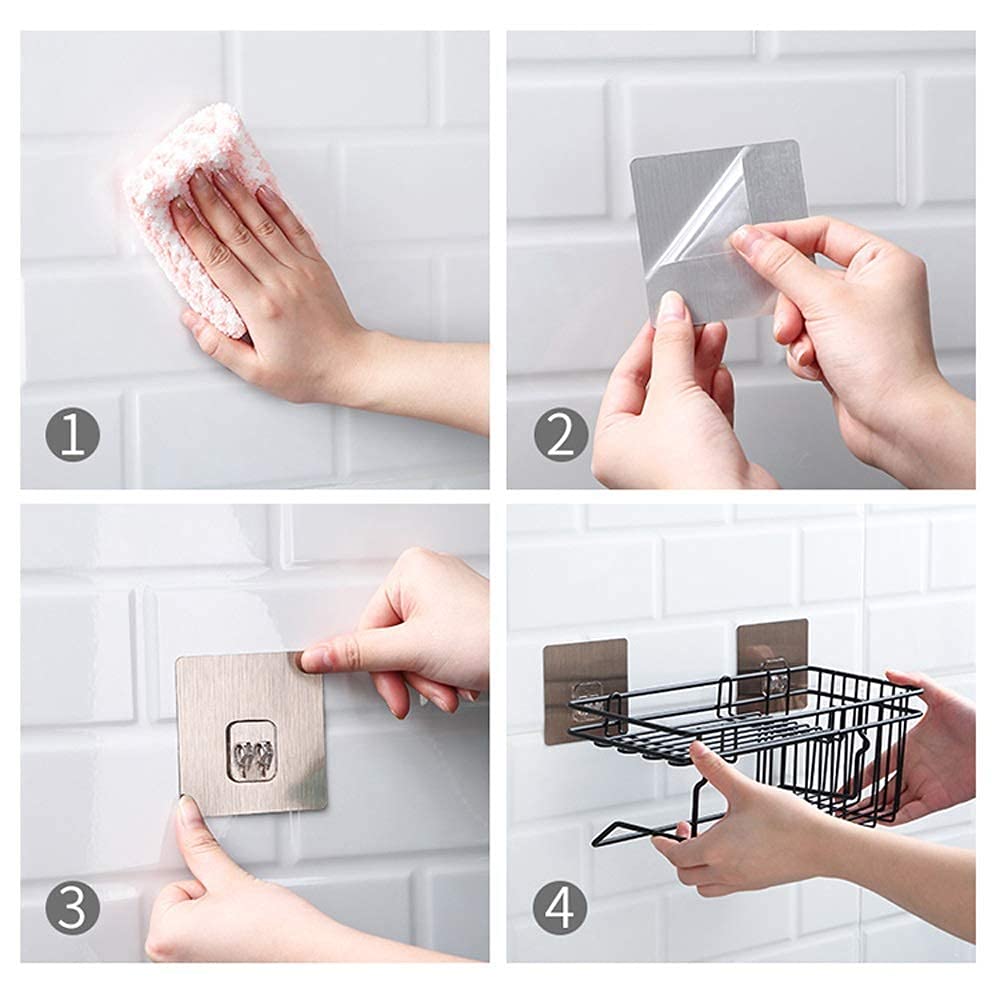 1
2
3
4