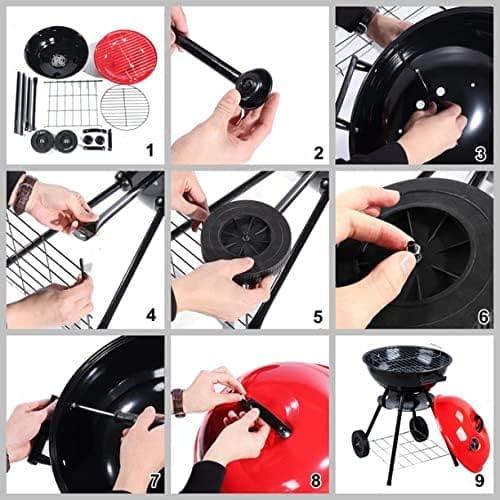 1

2

3

4

5

6

7

8

9