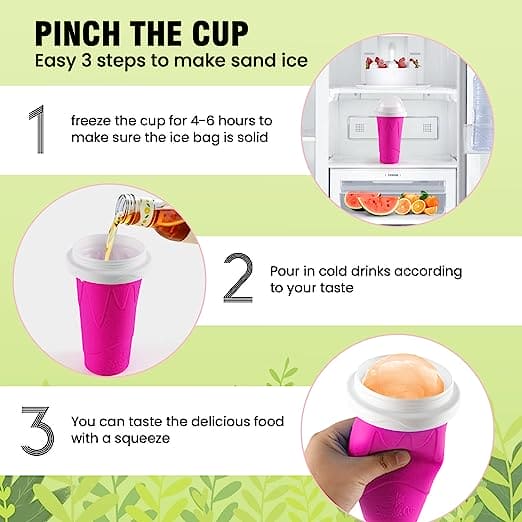 PINCH THE CUP
Easy 3 steps to make sand ice

1 freeze the cup for 4-6 hours to make sure the ice bag is solid

2 Pour in cold drinks according to your taste

3 You can taste the delicious food with a squeeze