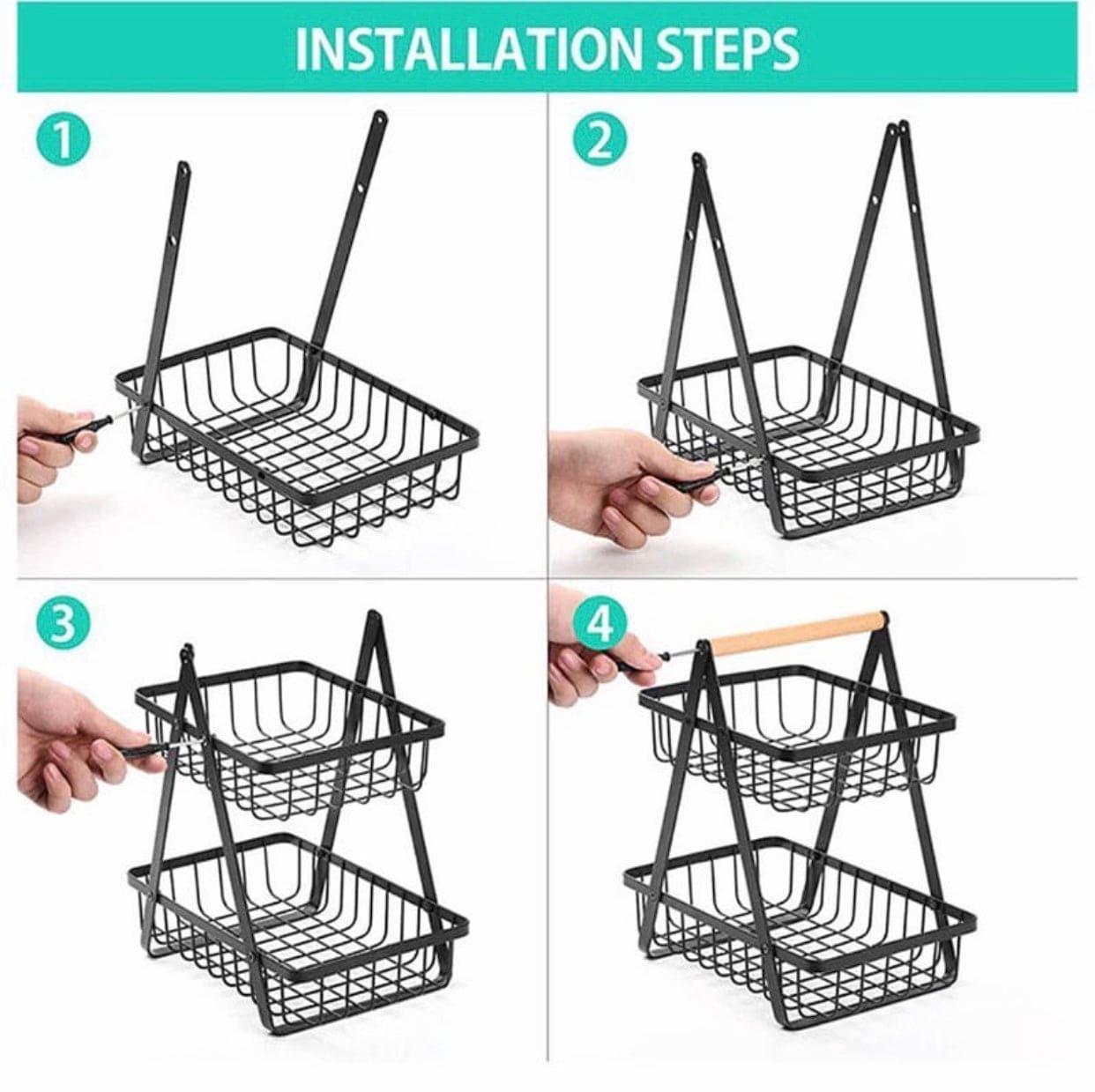 INSTALLATION STEPS

1

2

3

4