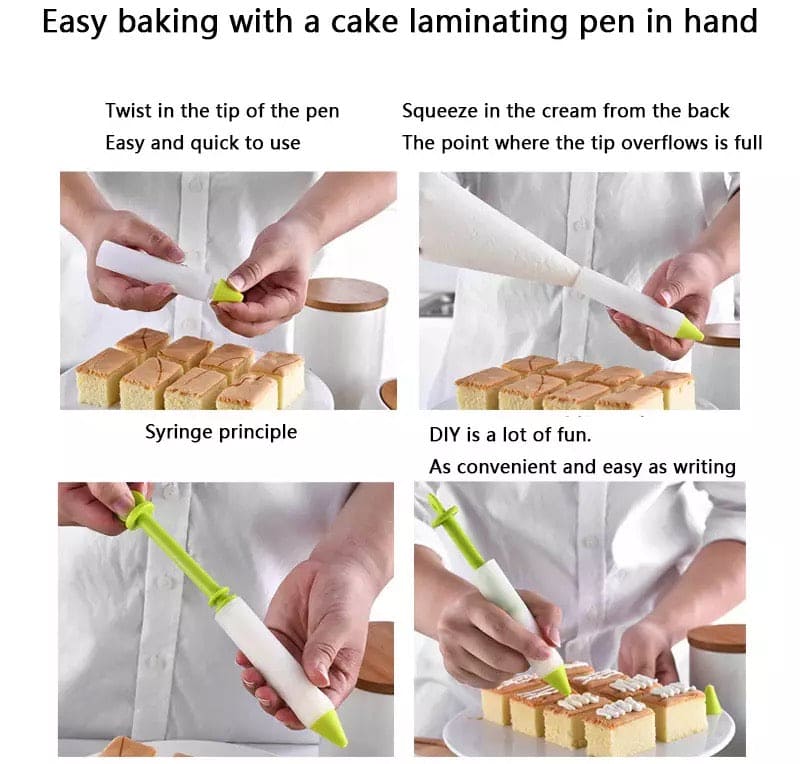 Easy baking with a cake laminating pen in hand

Twist in the tip of the pen
Easy and quick to use

Squeeze in the cream from the back
The point where the tip overflows is full

Syringe principle

DIY is a lot of fun.
As convenient and easy as writing