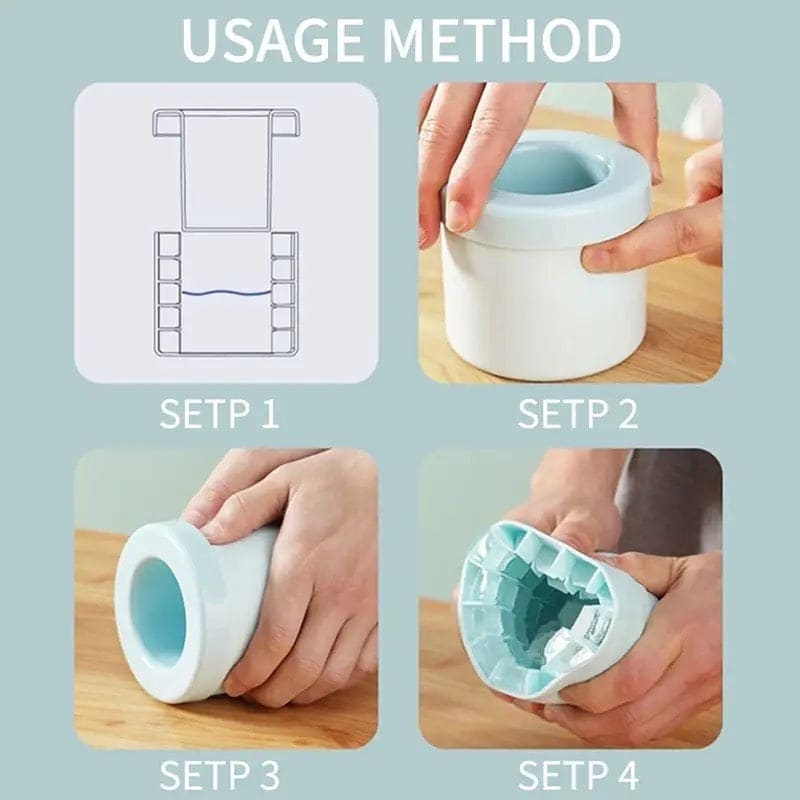 USAGE METHOD

SETP 1

SETP 2

SETP 3

SETP 4