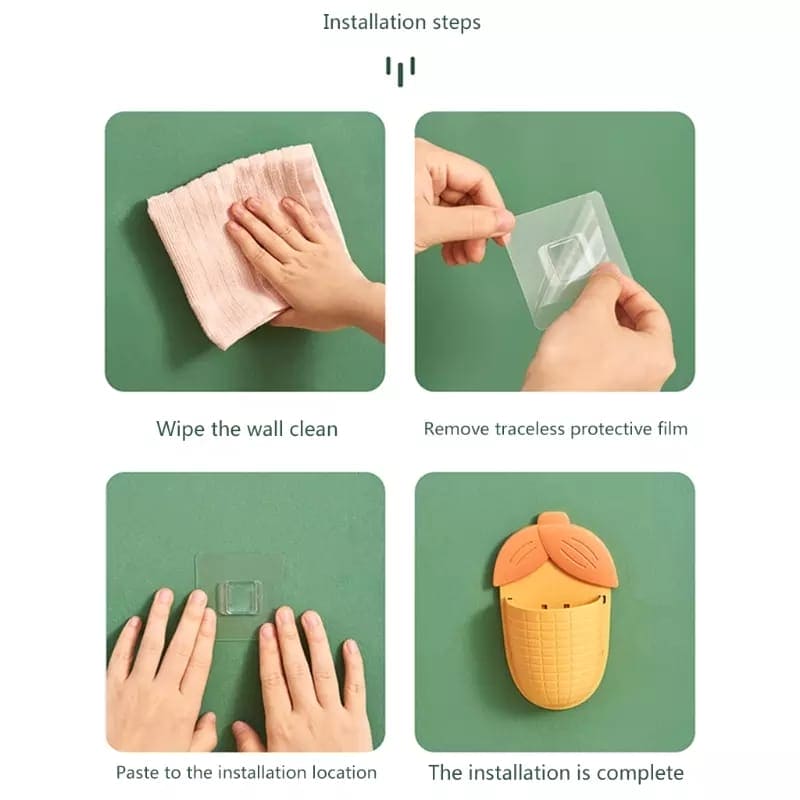 Installation steps

Wipe the wall clean

Remove traceless protective film

Paste to the installation location

The installation is complete