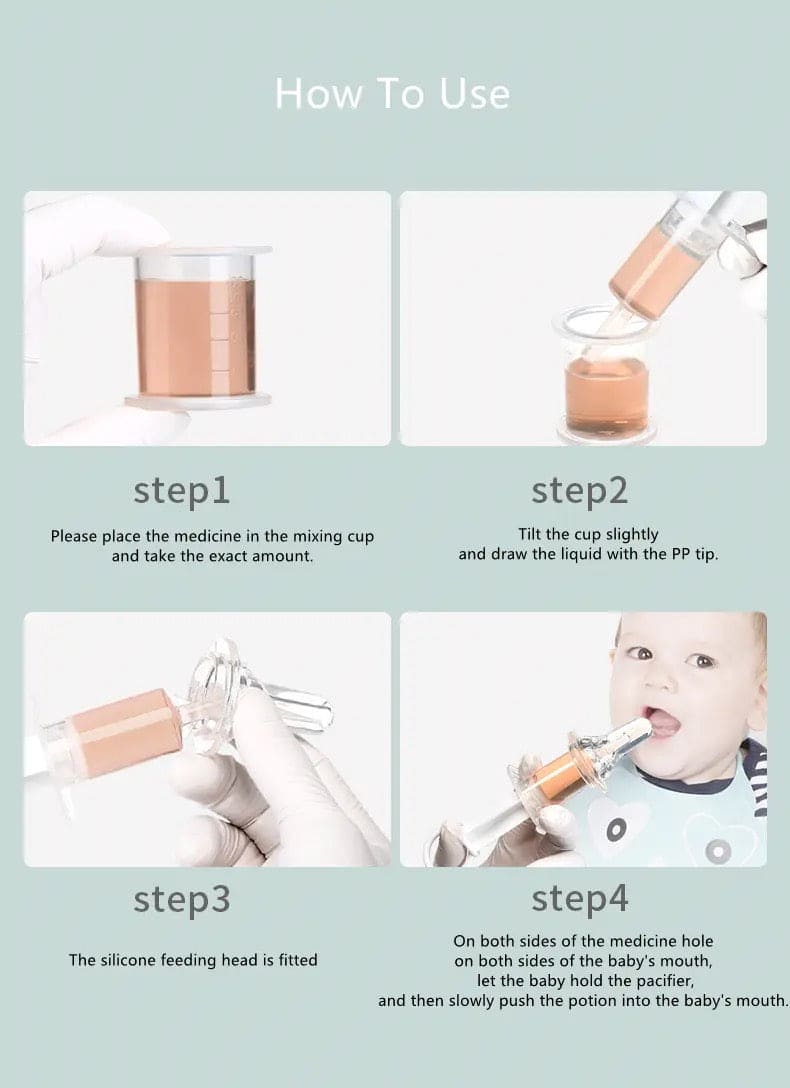 How To Use

step1

Please place the medicine in the mixing cup and take the exact amount.

step2

Tilt the cup slightly and draw the liquid with the PP tip.

step3

The silicone feeding head is fitted

step4

On both sides of the medicine hole on both sides of the baby's mouth, let the baby hold the pacifier, and then slowly push the potion into the baby's mouth.