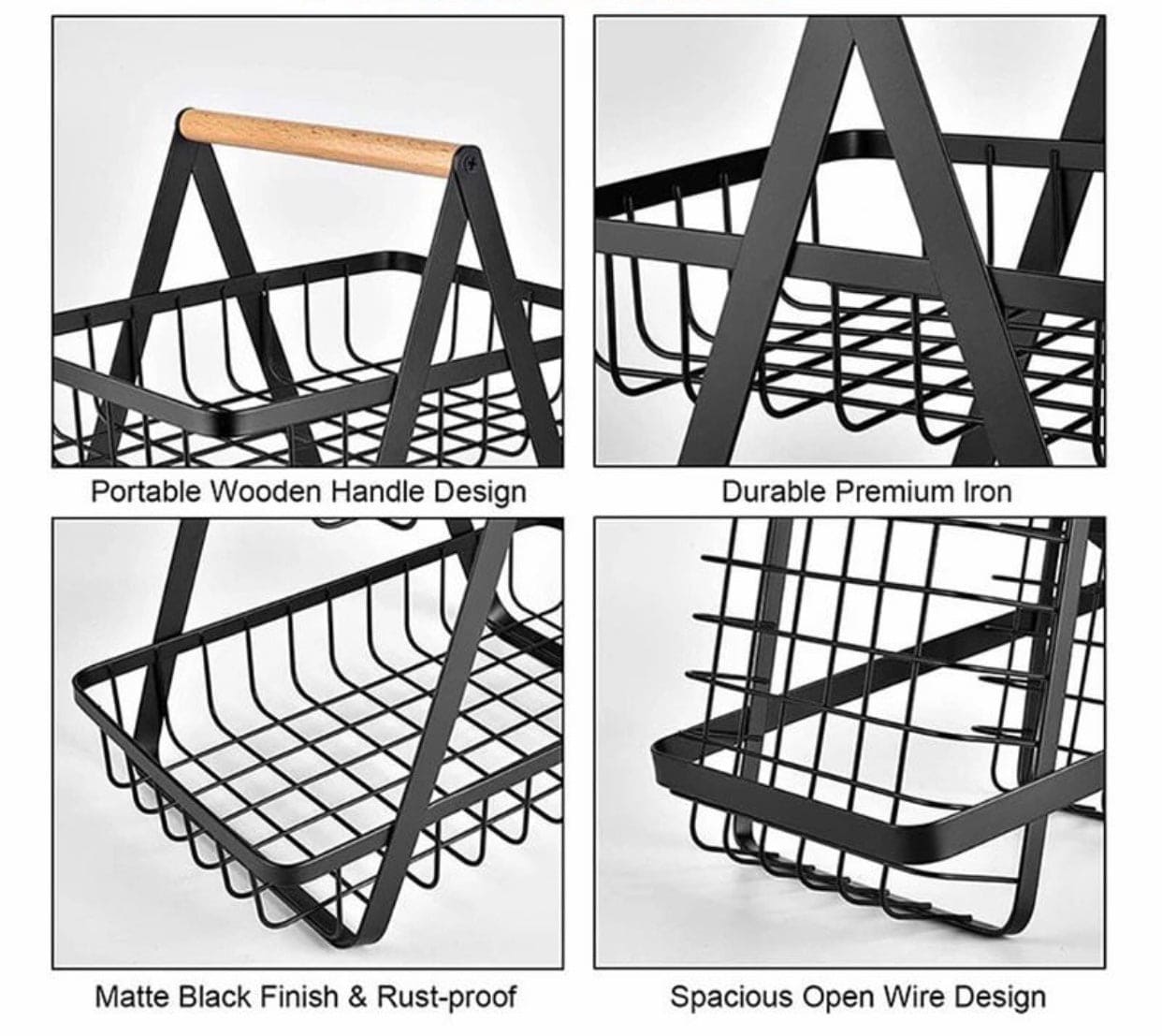 Portable Wooden Handle Design

Durable Premium Iron

Matte Black Finish & Rust-proof

Spacious Open Wire Design