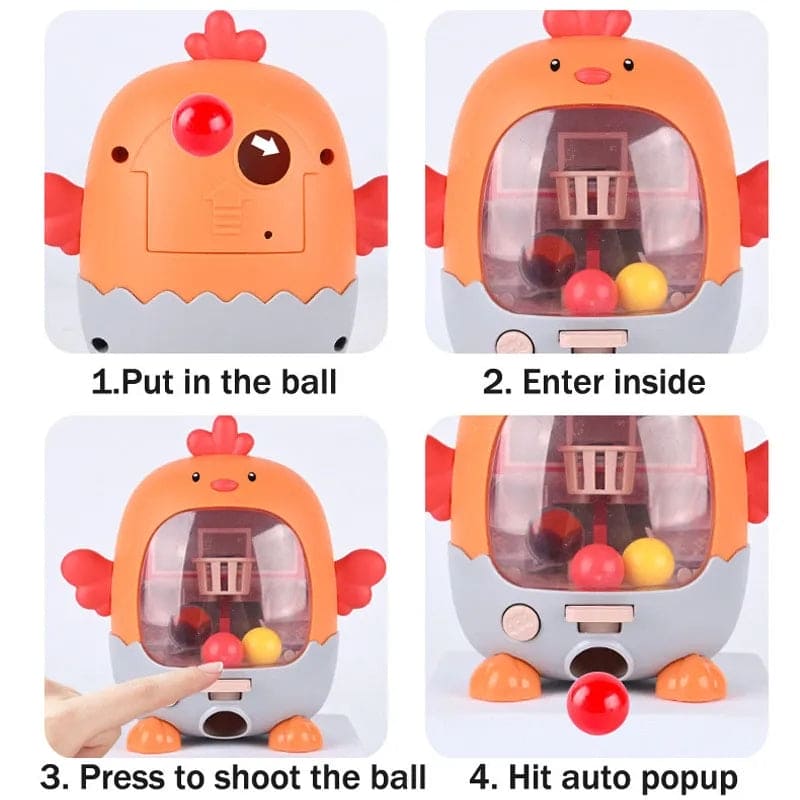 1.Put in the ball

2. Enter inside

3. Press to shoot the ball

4. Hit auto popup