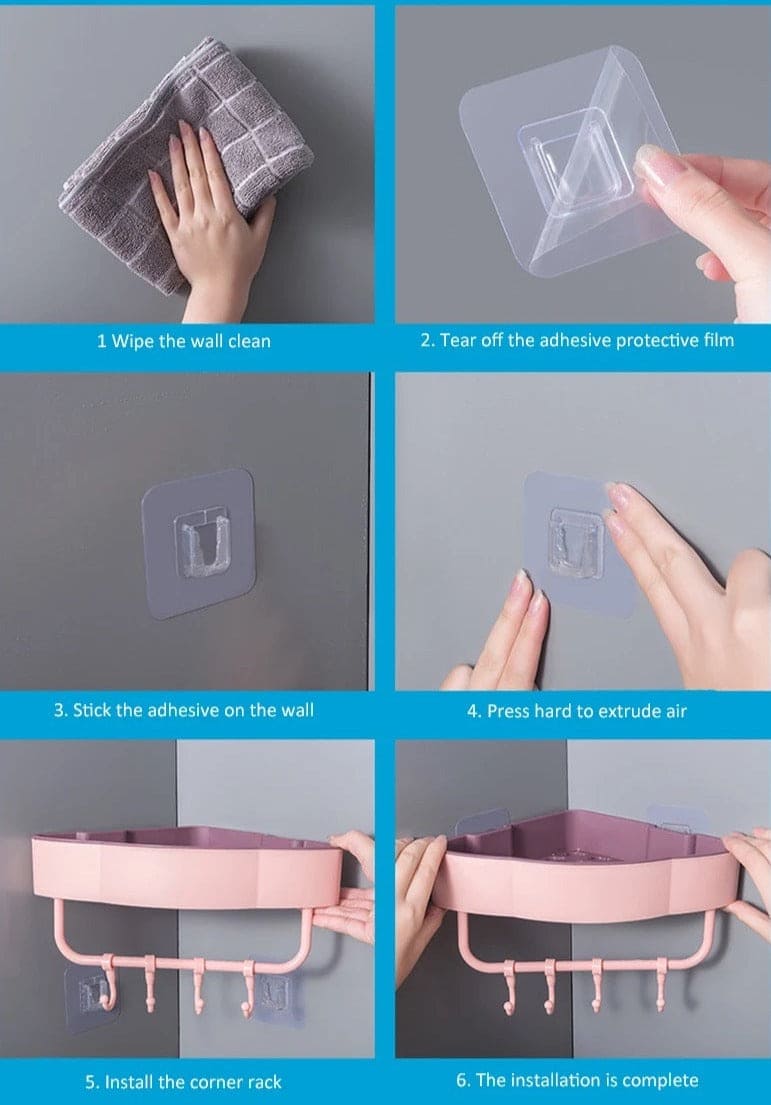 1 Wipe the wall clean

2. Tear off the adhesive protective film

3. Stick the adhesive on the wall

4. Press hard to extrude air

5. Install the corner rack

6. The installation is complete