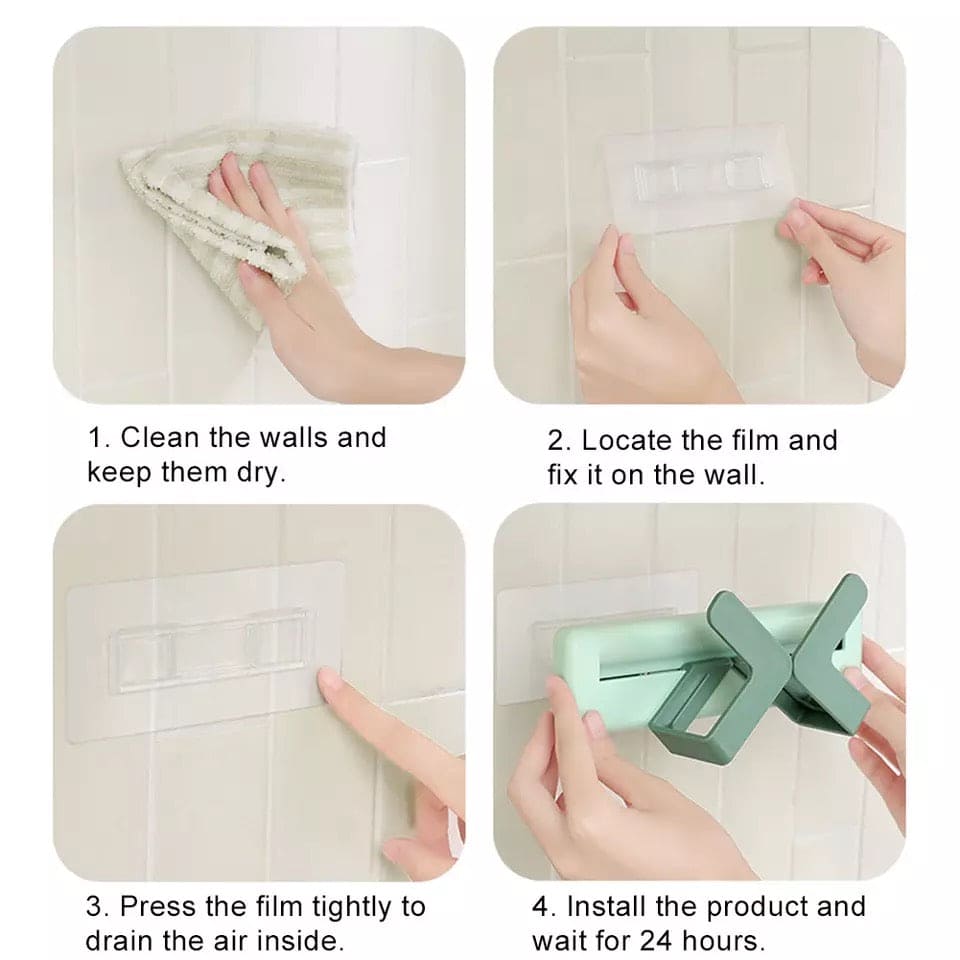 1. Clean the walls and keep them dry.

2. Locate the film and fix it on the wall.

3. Press the film tightly to drain the air inside.

4. Install the product and wait for 24 hours.