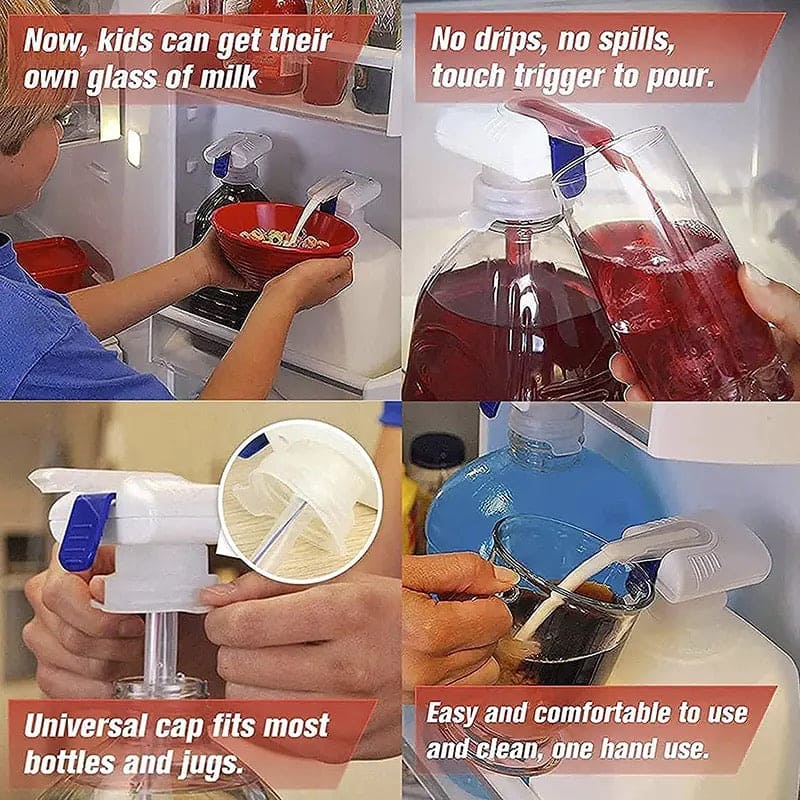 Now, kids can get their own glass of milk

No drips, no spills, touch trigger to pour.

Universal cap fits most bottles and jugs.

Easy and comfortable to use and clean, one hand use.