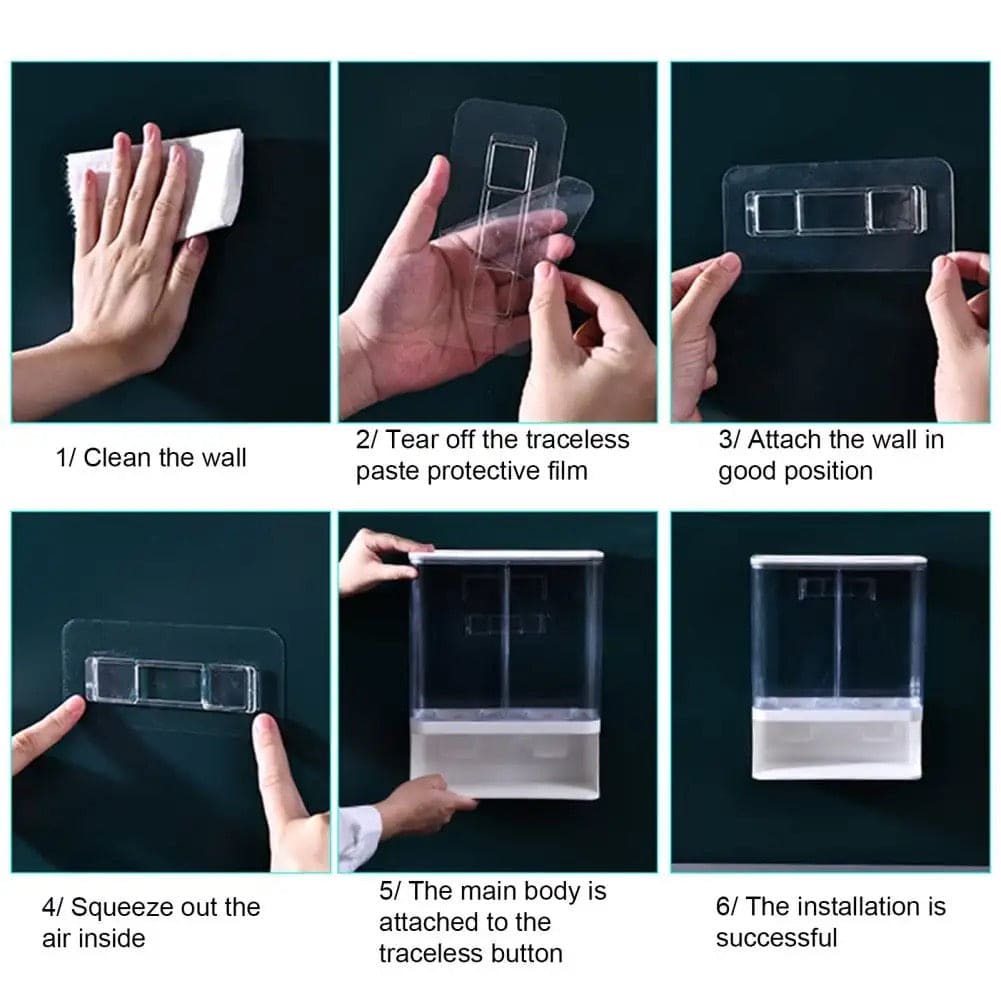 1/ Clean the wall

2/ Tear off the traceless paste protective film

3/ Attach the wall in good position

4/ Squeeze out the air inside

5/ The main body is attached to the traceless button

6/ The installation is successful