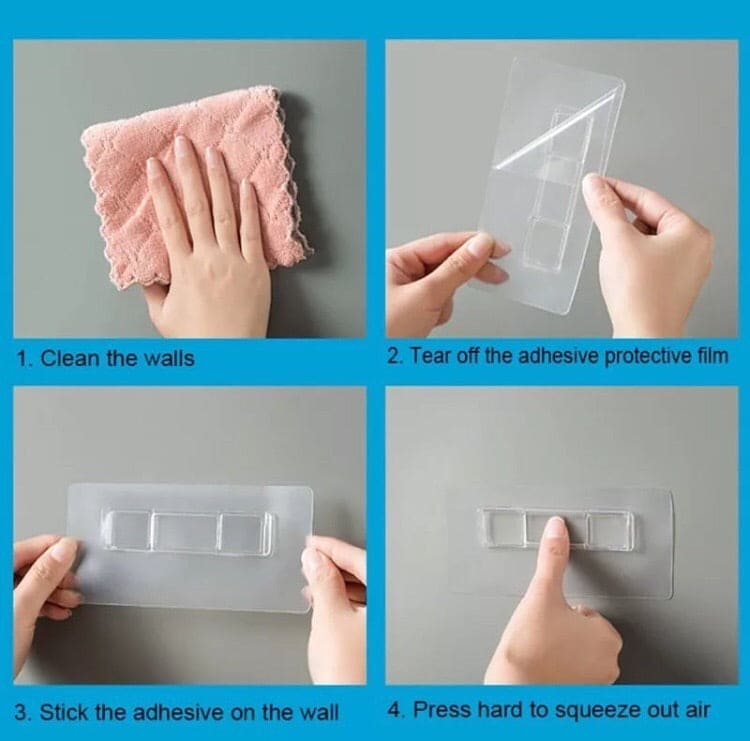 1. Clean the walls

2. Tear off the adhesive protective film

3. Stick the adhesive on the wall

4. Press hard to squeeze out air