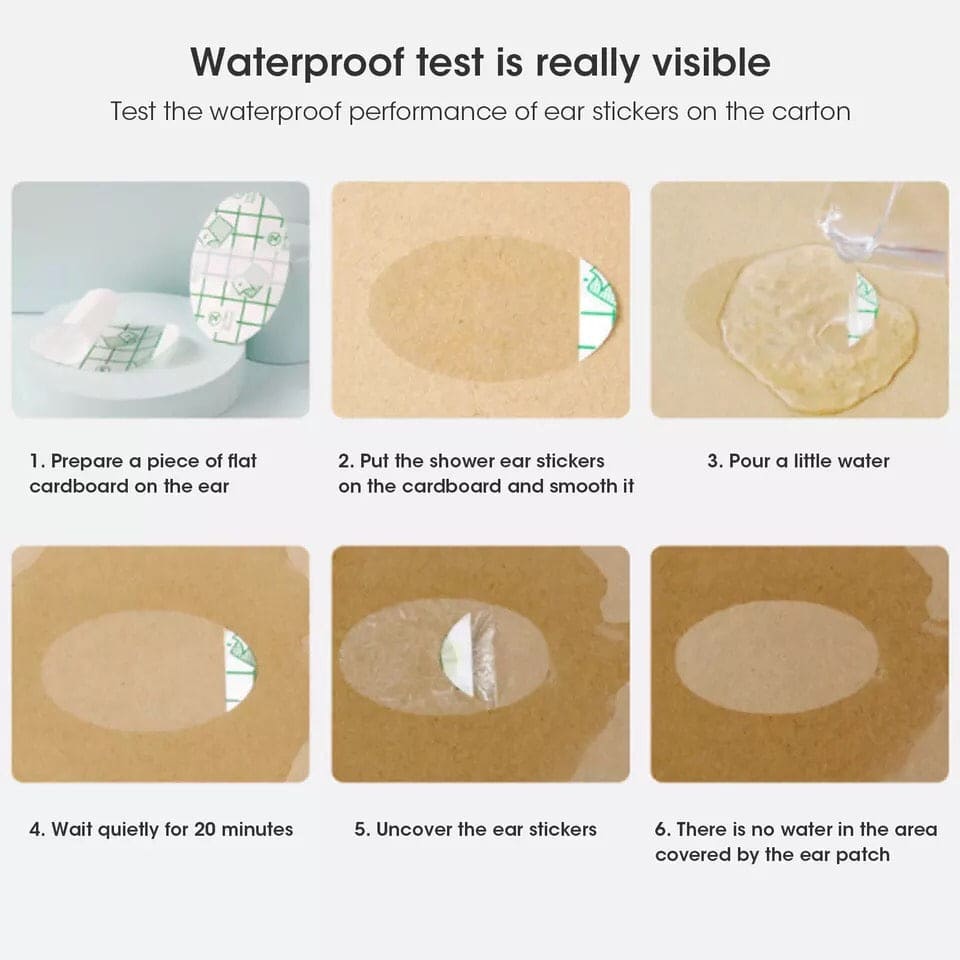 Waterproof test is really visible

Test the waterproof performance of ear stickers on the carton

1. Prepare a piece of flat cardboard on the ear

2. Put the shower ear stickers on the cardboard and smooth it

3. Pour a little water

4. Wait quietly for 20 minutes

5. Uncover the ear stickers

6. There is no water in the area covered by the ear patch