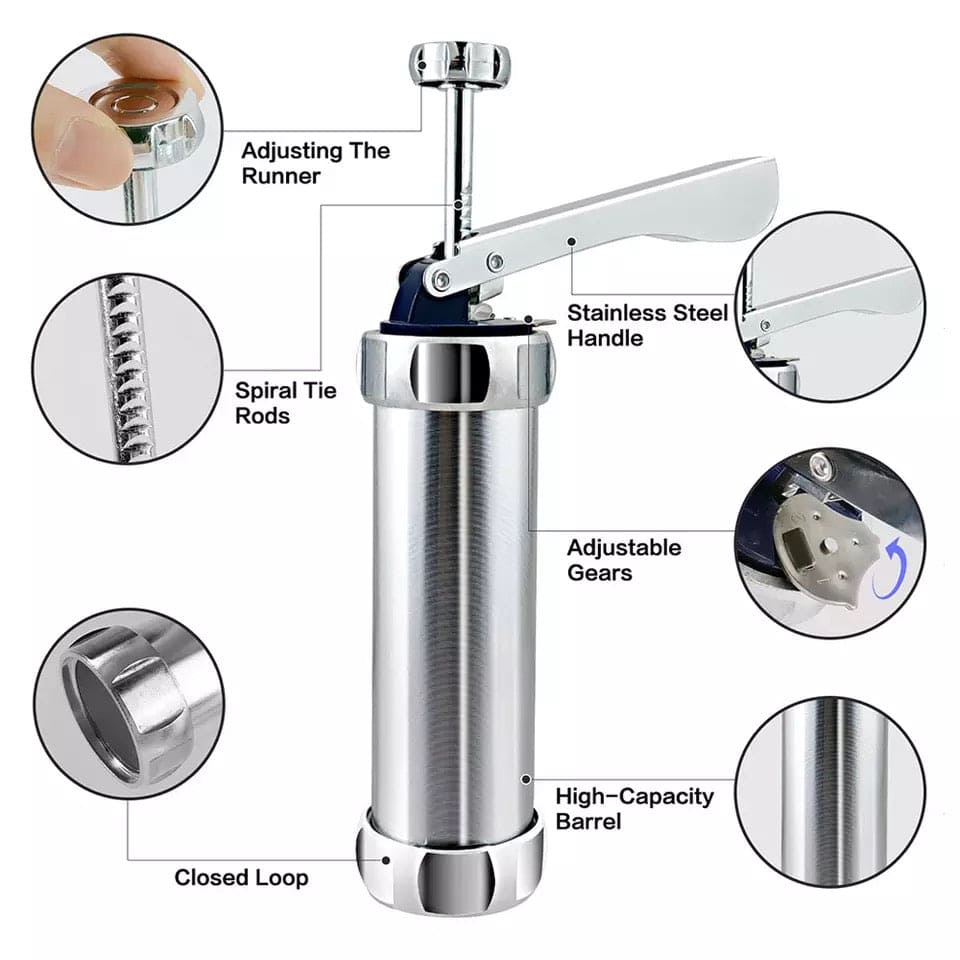 Adjusting The Runner

Stainless Steel Handle

Spiral Tie Rods

Adjustable Gears

High-Capacity Barrel

Closed Loop