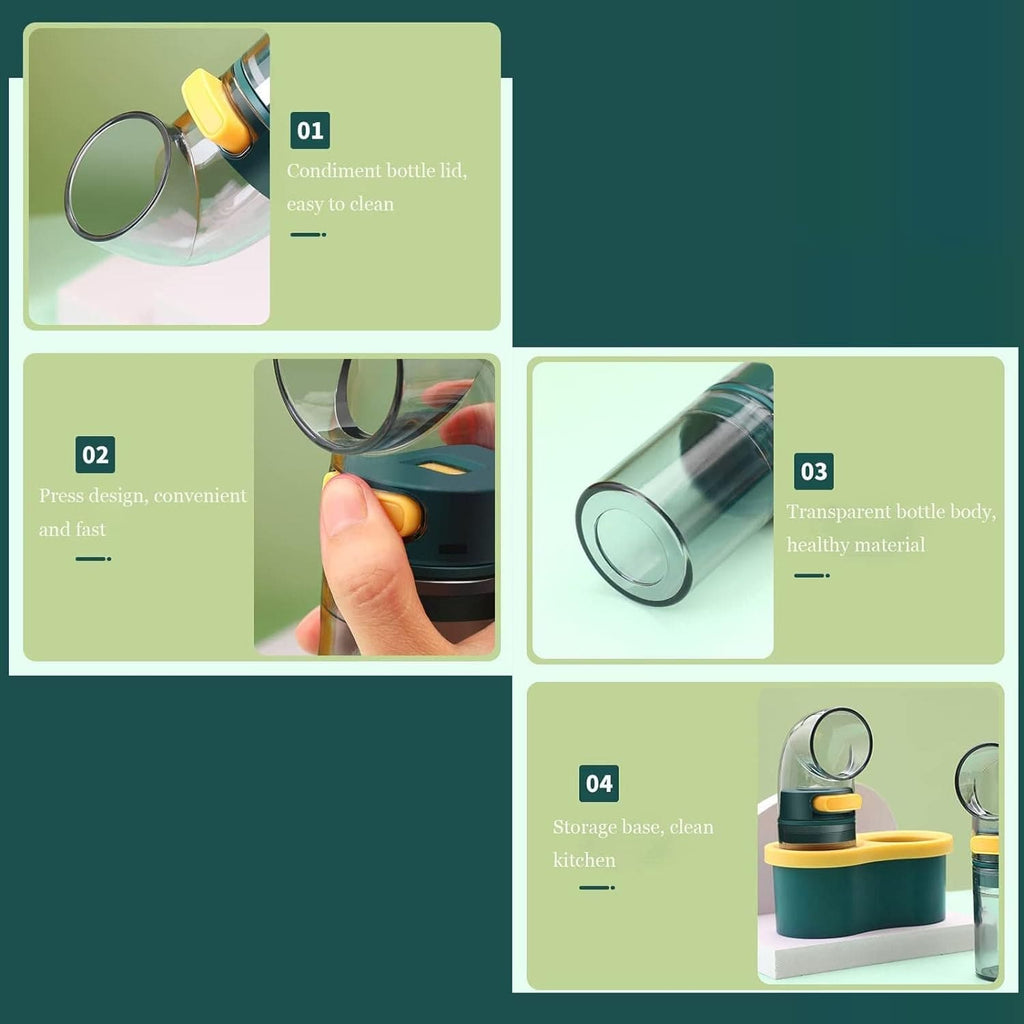 01
Condiment bottle lid, easy to clean

02
Press design, convenient and fast

03
Transparent bottle body, healthy material

04
Storage base, clean kitchen